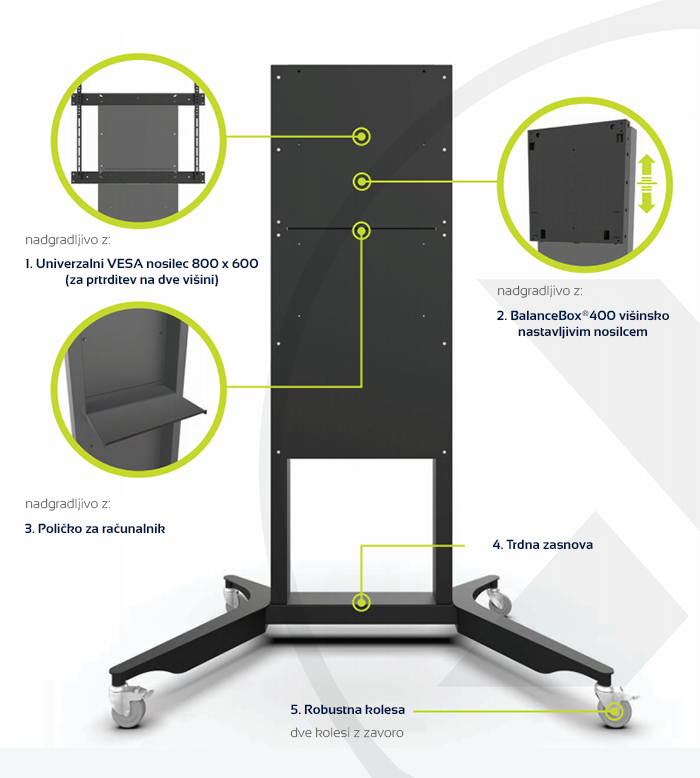 nadgradljivo z:

1. Univerzalni VESA nosilec 800 x 600 (za prtrditev na dve višini)

nadgradljivo z:

2. BalanceBox®400 višinsko nastavljivim nosilcem

nadgradljivo z:

3. Poličko za računalnik

4. Trdna zasnova

5. Robustna kolesa
dve kolesi z zavoro